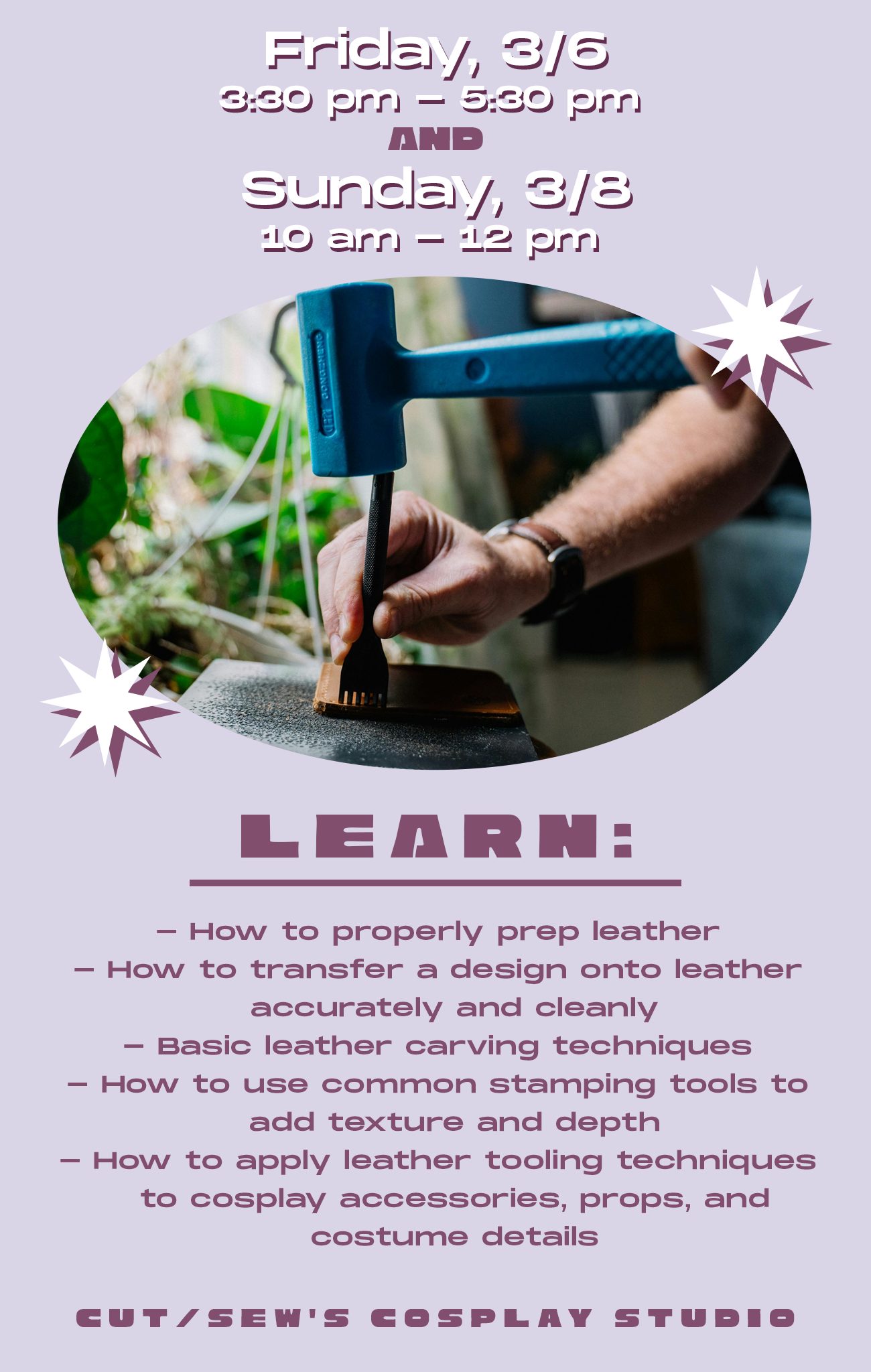 Friday, 3/6
3:30 pm – 5:30 pm
AND
Sunday, 3/8
10 am – 12 pm

LEARN:

– How to properly prep leather
– How to transfer a design onto leather accurately and cleanly
– Basic leather carving techniques
– How to use common stamping tools to add texture and depth
– How to apply leather tooling techniques to cosplay accessories, props, and costume details

CUT/SEW'S COSPLAY STUDIO